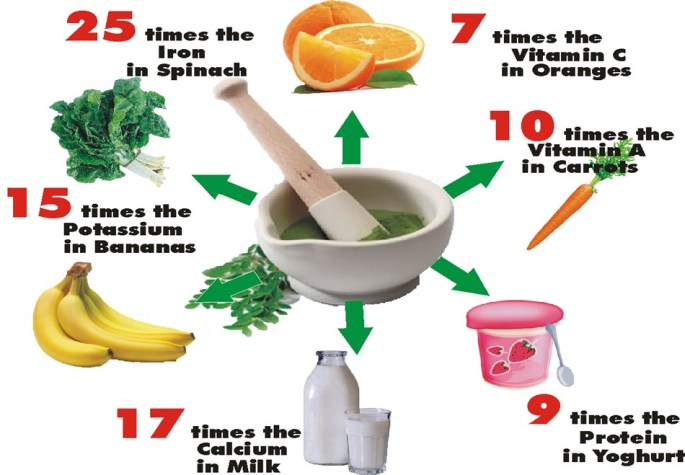 25 times the Iron in Spinach

7 times the Vitamin C in Oranges

10 times the Vitamin A in Carrots

15 times the Potassium in Bananas

17 times the Calcium in Milk

9 times the Protein in Yoghurt